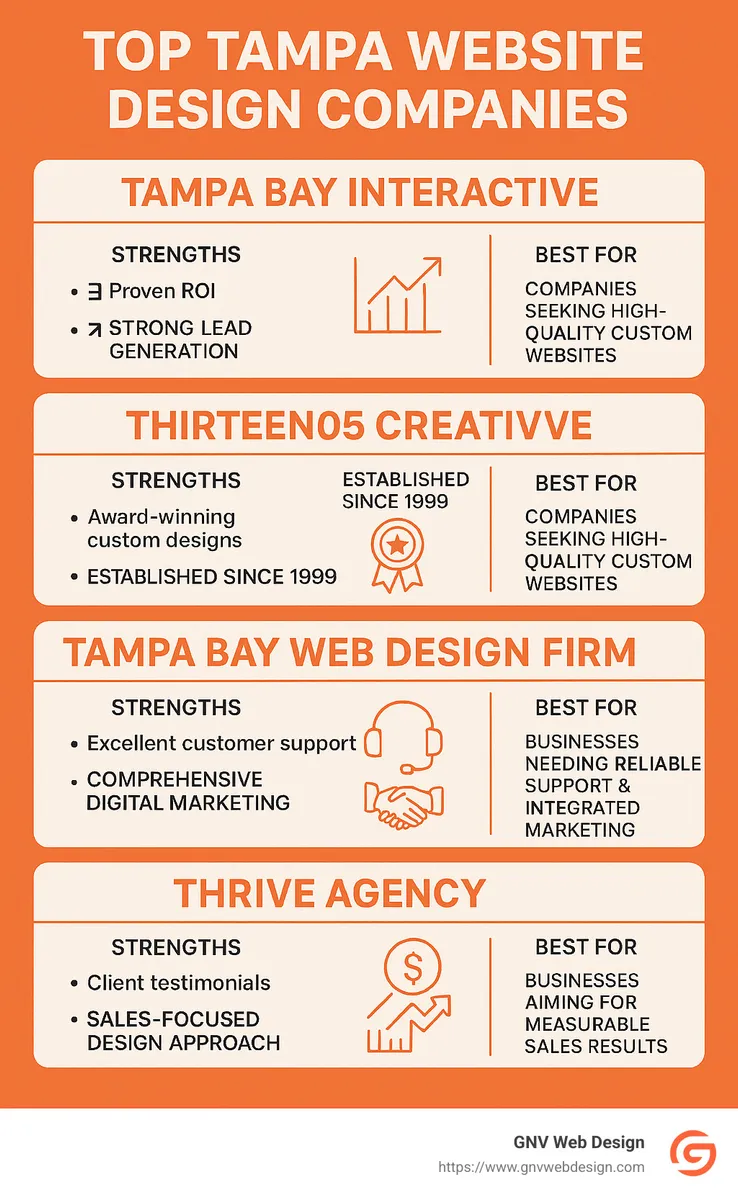 TOP TAMPA WEBSITE DESIGN COMPANIES

TAMPA BAY INTERACTIVE

STRENGTHS

• ∃ Proven ROI

• ↗ STRONG LEAD GENERATION

BEST FOR

COMPANIES SEEKING HIGH-QUALITY CUSTOM WEBSITES

THIRTEEN05 CREATIVVE

STRENGTHS

• Award-winning custom designs

• ESTABLISHED SINCE 1999

ESTABLISHED SINCE 1999

BEST FOR

COMPANIES SEEKING HIGH-QUALITY CUSTOM WEBSITES

TAMPA BAY WEB DESIGN FIRM

STRENGTHS

• Excellent customer support

• COMPREHENSIVE DIGITAL MARKETING

BEST FOR

BUSINESSES NEEDING RELIABLE SUPPORT & INTEGRATED MARKETING

THRIVE AGENCY

STRENGTHS

• Client testimonials

• SALES-FOCUSED DESIGN APPROACH

BEST FOR

BUSINESSES AIMING FOR MEASURABLE SALES RESULTS

GNV Web Design
https://www.gnvwebdesign.com