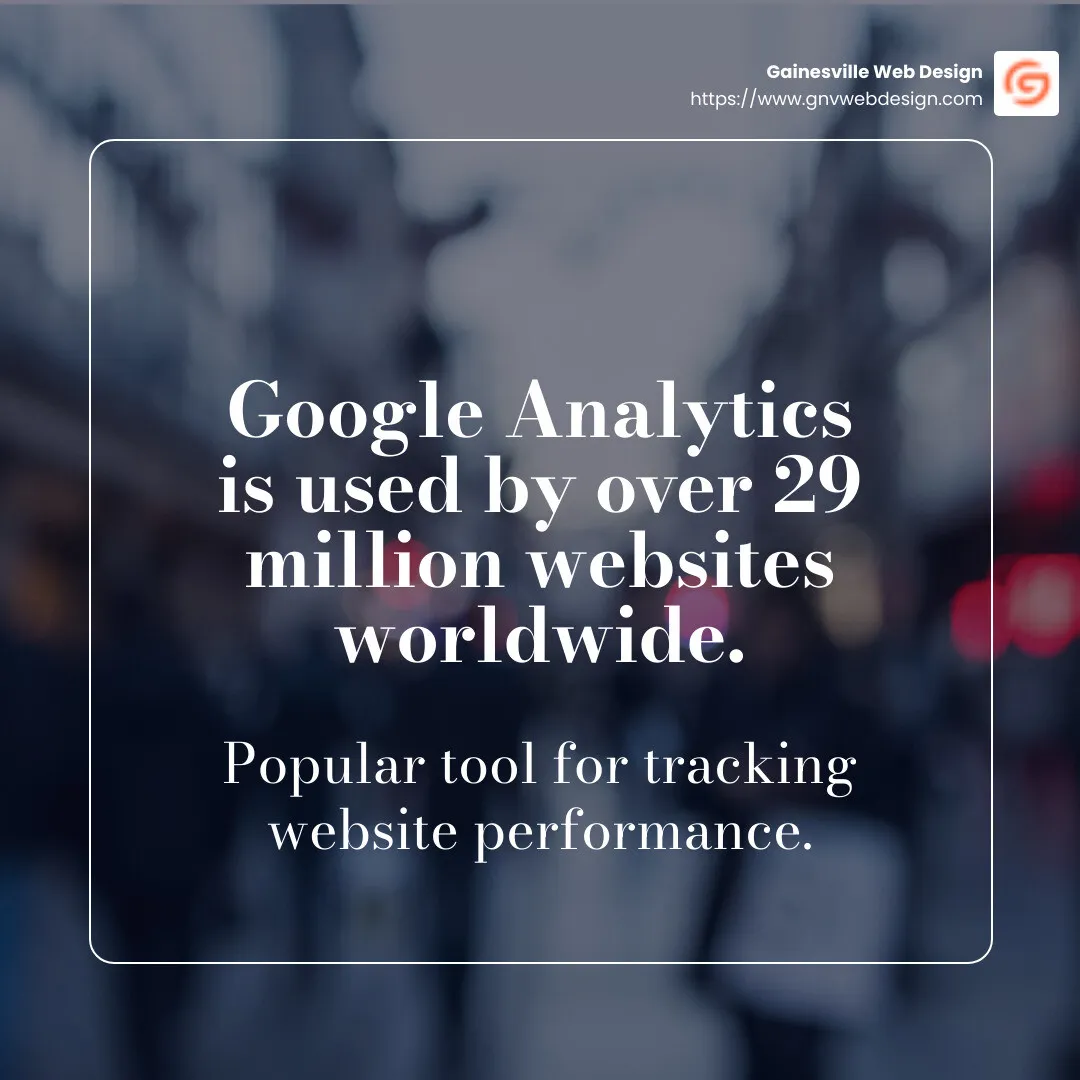 Gainesville Web Design
https://www.gnvwebdesign.com

Google Analytics is used by over 29 million websites worldwide.

Popular tool for tracking website performance.