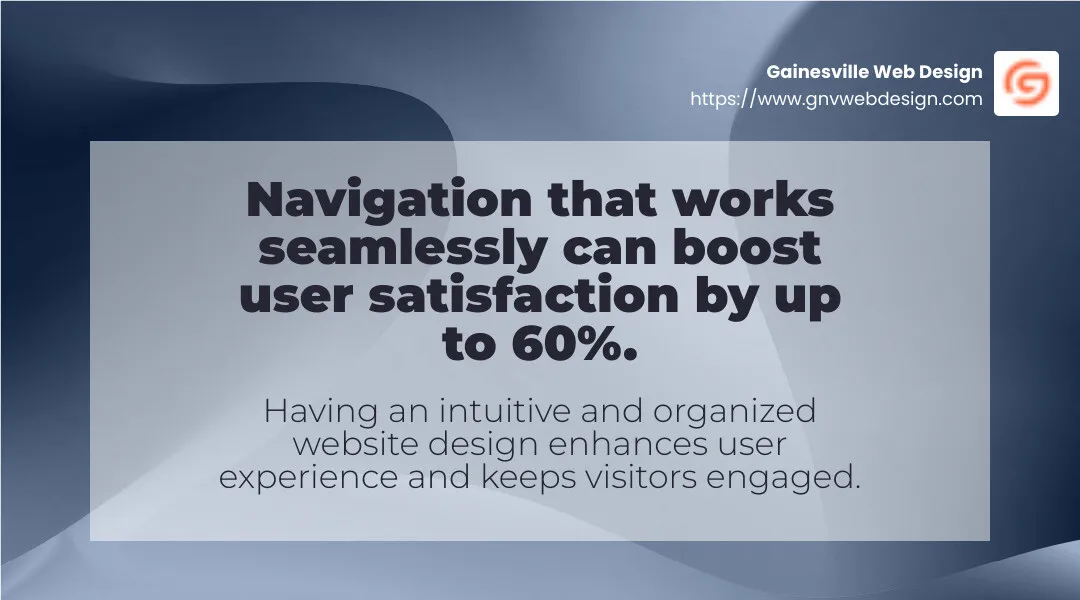 Gainesville Web Design
https://www.gnvwebdesign.com

Navigation that works seamlessly can boost user satisfaction by up to 60%.

Having an intuitive and organized website design enhances user experience and keeps visitors engaged.