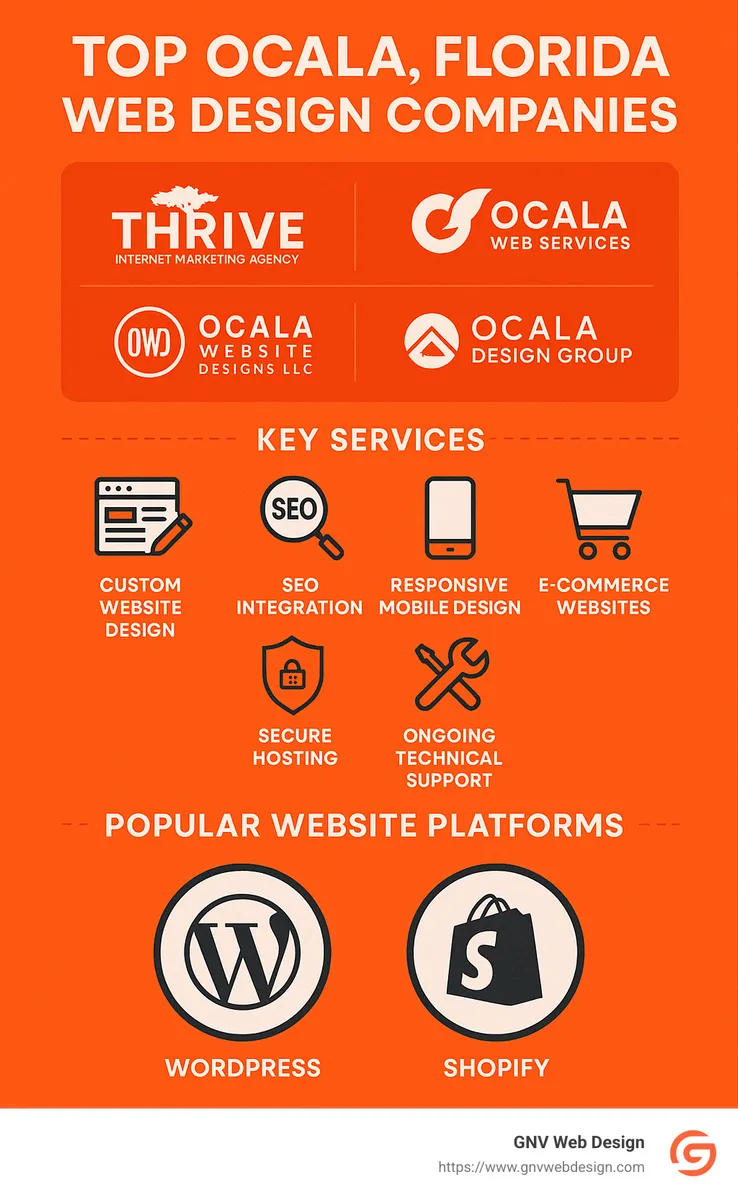 TOP OCALA, FLORIDA WEB DESIGN COMPANIES

THRIVE
INTERNET MARKETING AGENCY

OCALA
WEB SERVICES

OWD
OCALA
WEBSITE
DESIGNS LLC

OCALA
DESIGN GROUP

KEY SERVICES

CUSTOM WEBSITE DESIGN

SEO
SEO INTEGRATION

RESPONSIVE MOBILE DESIGN

E-COMMERCE WEBSITES

SECURE HOSTING

ONGOING TECHNICAL SUPPORT

POPULAR WEBSITE PLATFORMS

W
WORDPRESS

S
SHOPIFY

GNV Web Design
https://www.gnvwebdesign.com