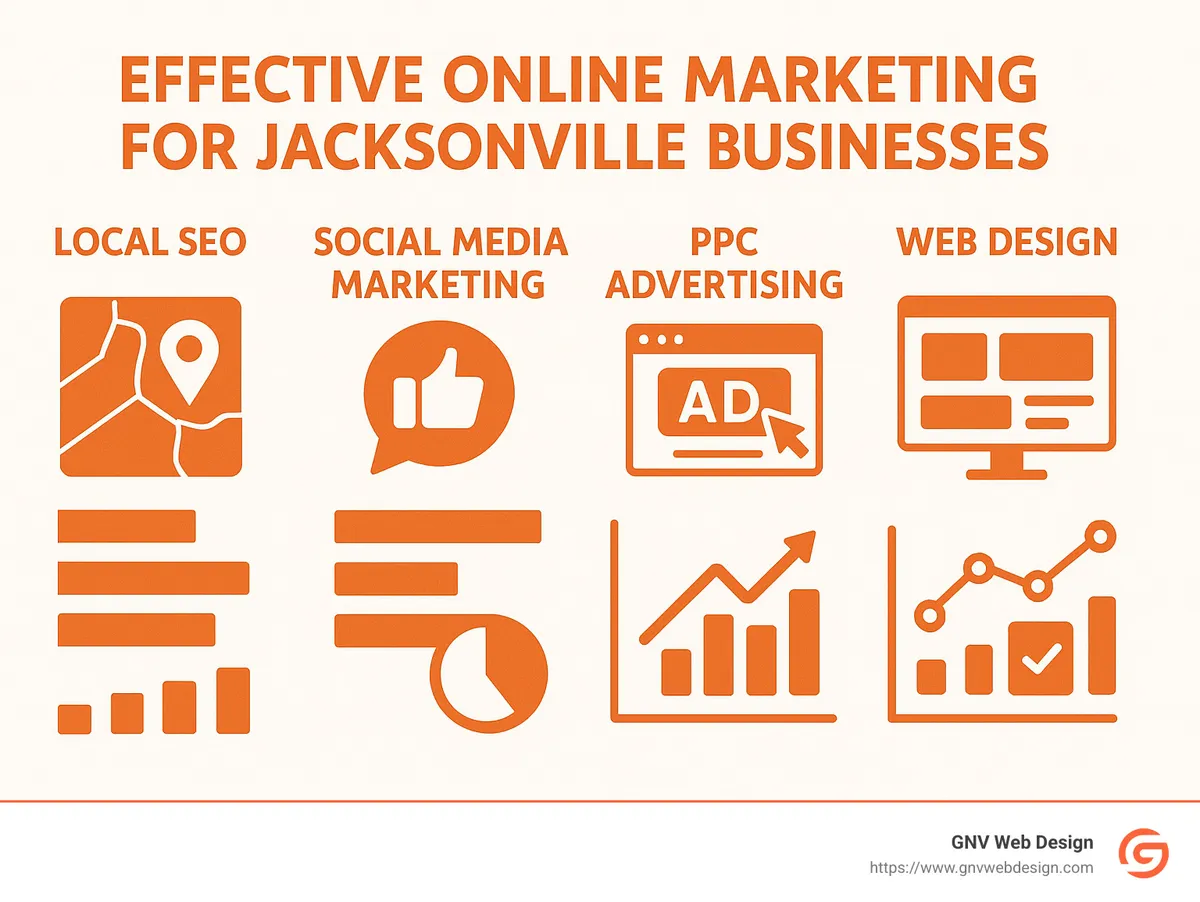 EFFECTIVE ONLINE MARKETING FOR JACKSONVILLE BUSINESSES

LOCAL SEO

SOCIAL MEDIA MARKETING

PPC ADVERTISING

AD

WEB DESIGN

GNV Web Design
https://www.gnvwebdesign.com